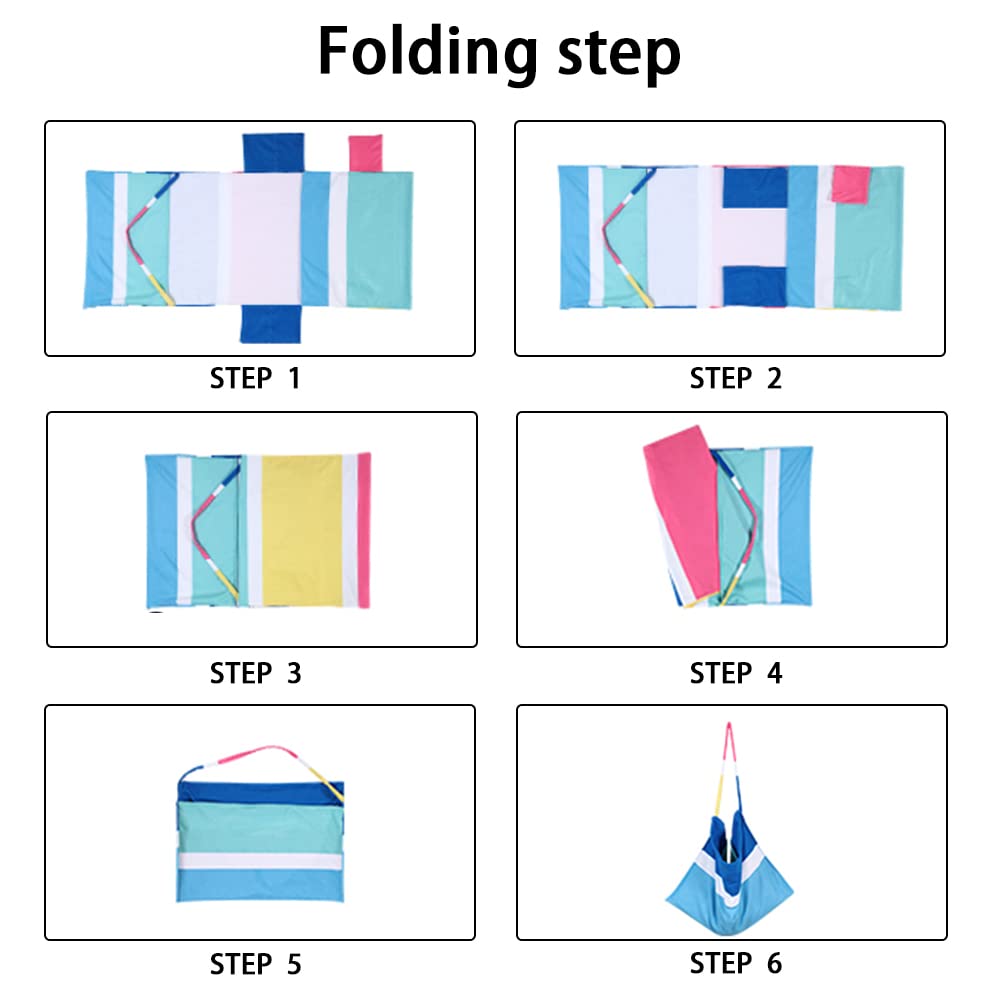 Folding step

STEP 1

STEP 2

STEP 3

STEP 4

STEP 5

STEP 6