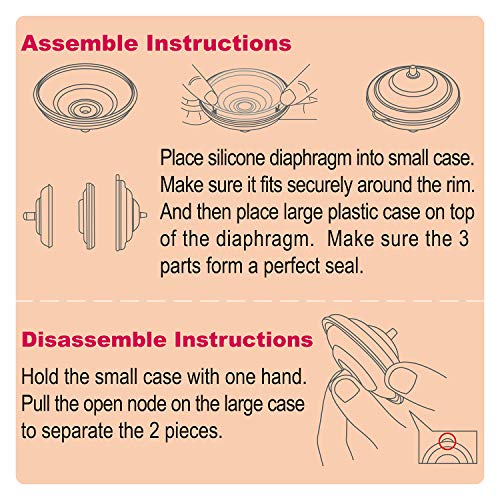 Assemble Instructions

Place silicone diaphragm into small case. Make sure it fits securely around the rim. And then place large plastic case on top of the diaphragm.  Make sure the 3 parts form a perfect seal.

Disassemble Instructions

Hold the small case with one hand. Pull the open node on the large case to separate the 2 pieces.