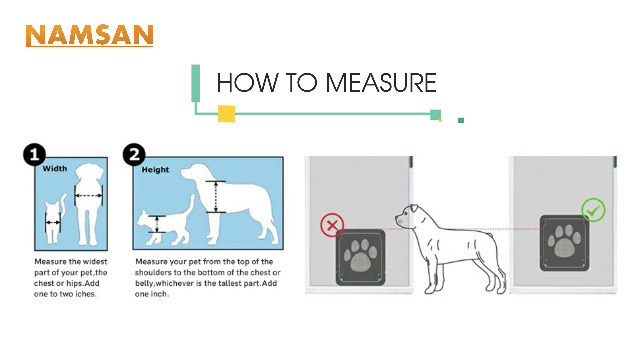 NAMSAN

HOW TO MEASURE

1
Width

Measure the widest part of your pet,the chest or hips.Add one to two iches.

2
Height

Measure your pet from the top of the shoulders to the bottom of the chest or belly,whichever is the tallest part.Add one inch.