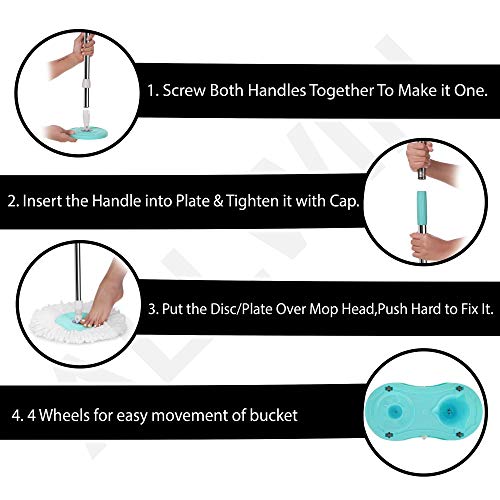 1. Screw Both Handles Together To Make it One.

2. Insert the Handle into Plate & Tighten it with Cap.

3. Put the Disc/Plate Over Mop Head,Push Hard to Fix It.

4. 4 Wheels for easy movement of bucket