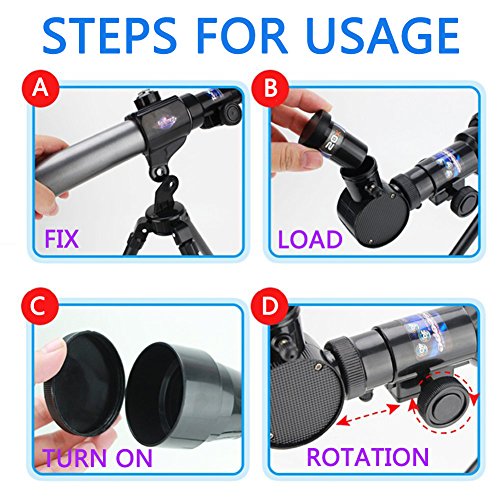 STEPS FOR USAGE

A

FIX

B

20X

LOAD

C

TURN ON

D

ROTATION