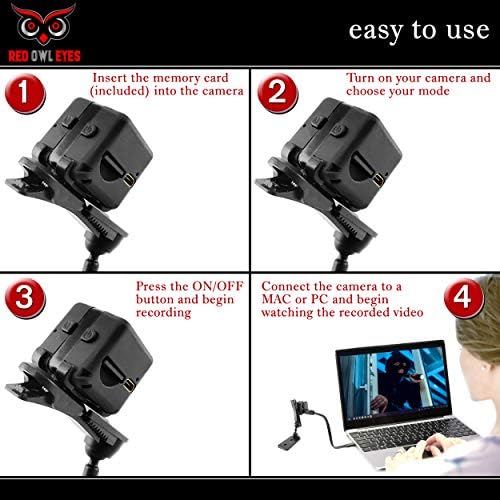 RED OWL EYES

easy to use

1
Insert the memory card (included) into the camera

2
Turn on your camera and choose your mode

3
Press the ON/OFF button and begin recording

Connect the camera to a MAC or PC and begin watching the recorded video
4