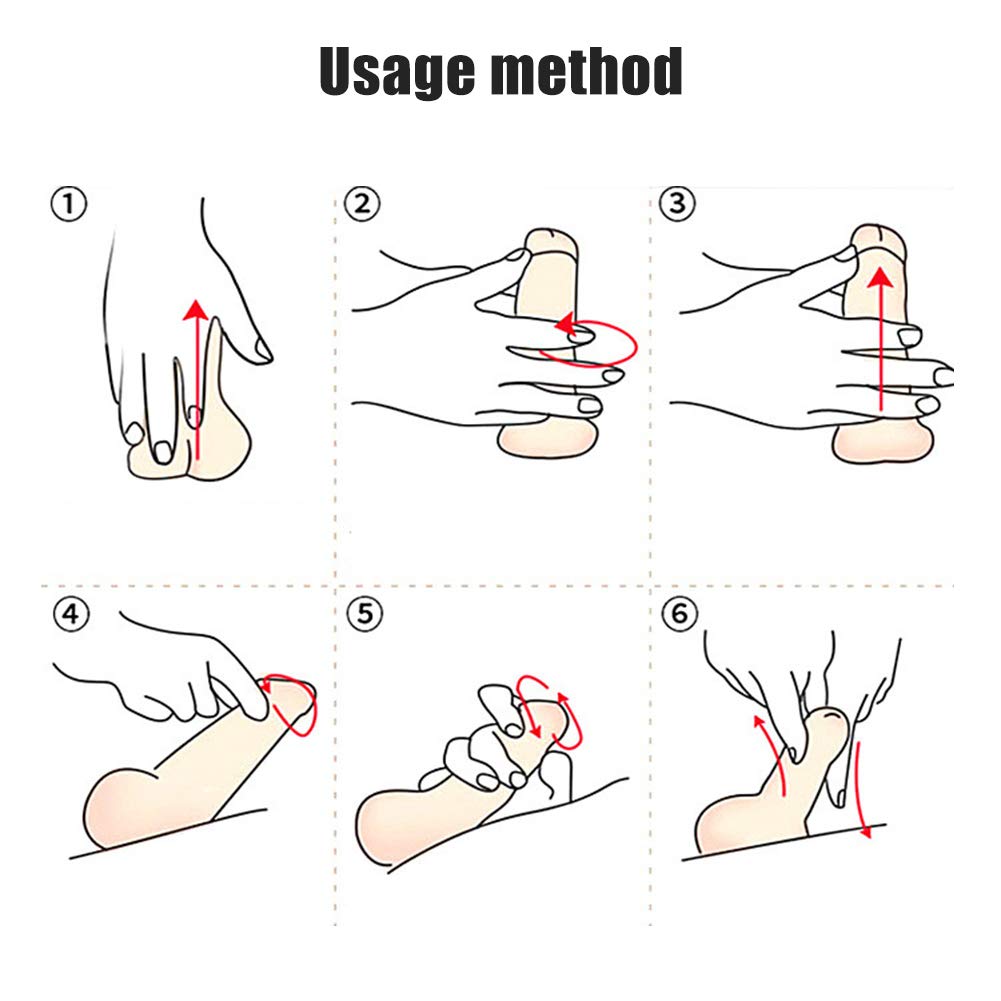 Usage method

①

②

③

④

⑤

⑥