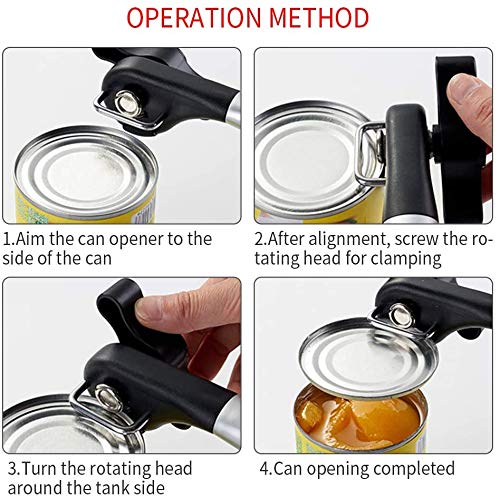 OPERATION METHOD

1.Aim the can opener to the side of the can

2.After alignment, screw the rotating head for clamping

3.Turn the rotating head around the tank side

4.Can opening completed