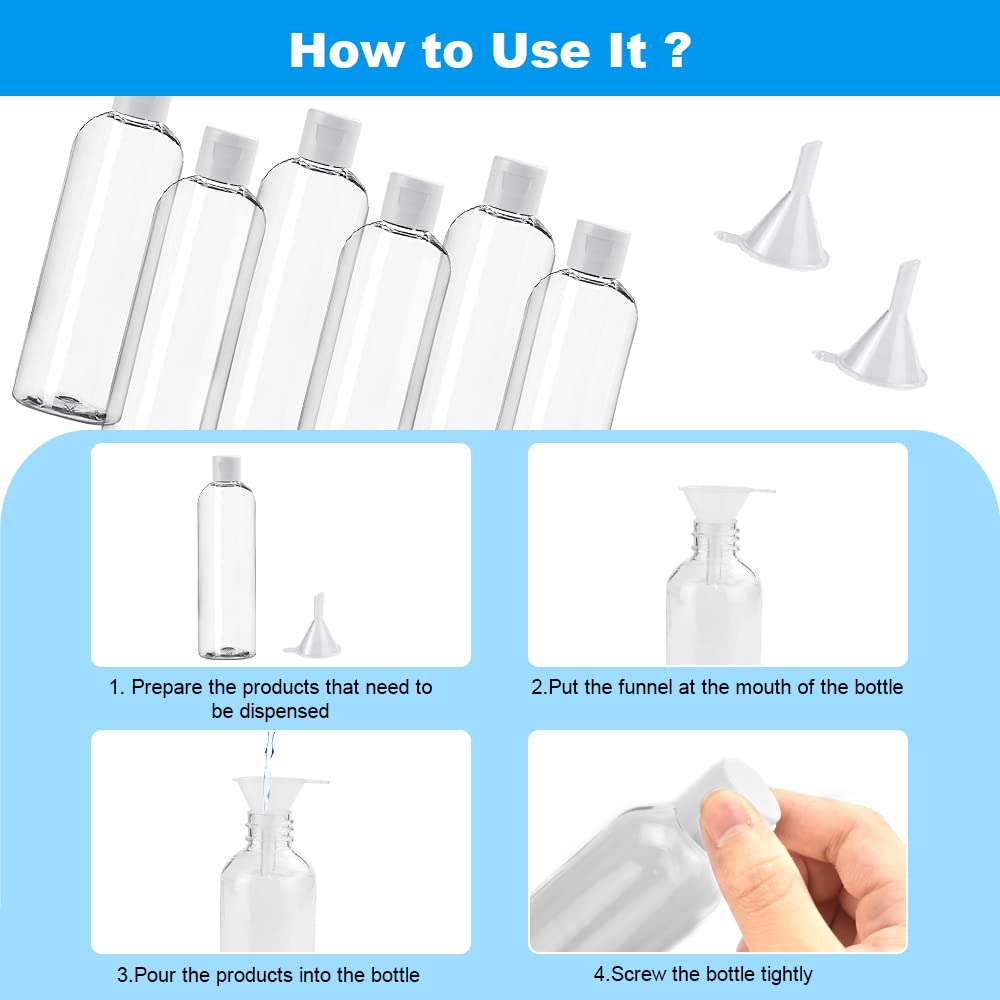 How to Use It ?

1. Prepare the products that need to be dispensed

2.Put the funnel at the mouth of the bottle

3.Pour the products into the bottle

4.Screw the bottle tightly