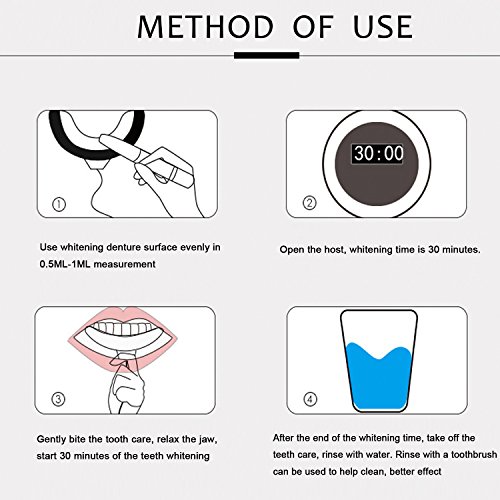 METHOD OF USE

①

Use whitening denture surface evenly in 0.5ML-1ML measurement

30:00

②

Open the host, whitening time is 30 minutes.

③

Gently bite the tooth care, relax the jaw, start 30 minutes of the teeth whitening

④

After the end of the whitening time, take off the teeth care, rinse with water. Rinse with a toothbrush can be used to help clean, better effect