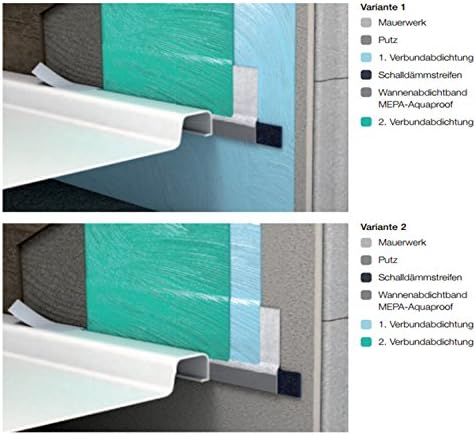 Variante 1

Mauerwerk

Putz

1. Verbundabdichtung

Schalldämmstreifen

Wannenabdichtband MEPA-Aquaproof

2. Verbundabdichtung

Variante 2

Mauerwerk

Putz

Schalldämmstreifen

Wannenabdichtband MEPA-Aquaproof

1. Verbundabdichtung

2. Verbundabdichtung