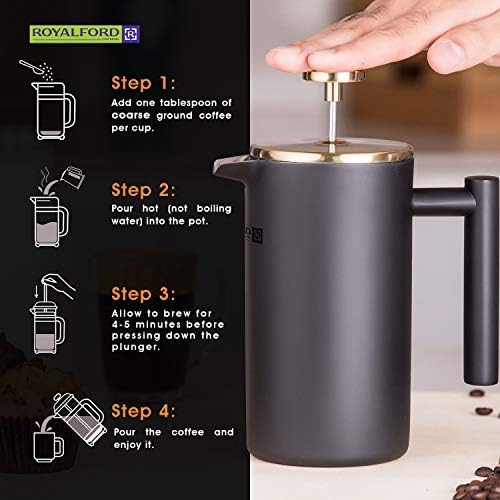 ROYALFORD

Step 1:

Add one tablespoon of coarse ground coffee per cup.

Step 2:

Pour hot (not boiling water) into the pot.

Step 3:

Allow to brew for 4-5 minutes before pressing down the plunger.

Step 4:

Pour the coffee and enjoy it.