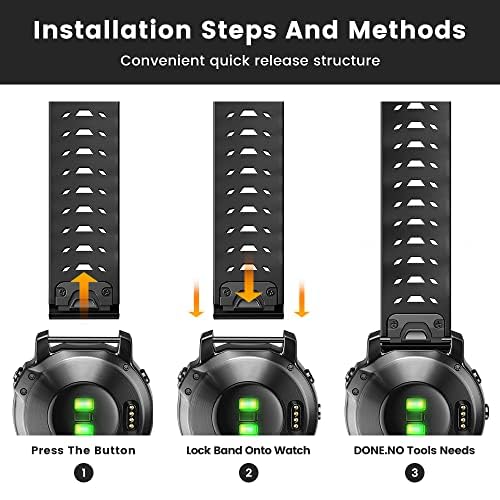 Installation Steps And Methods

Convenient quick release structure

Press The Button

1

Lock Band Onto Watch

2

DONE.NO Tools Needs

3