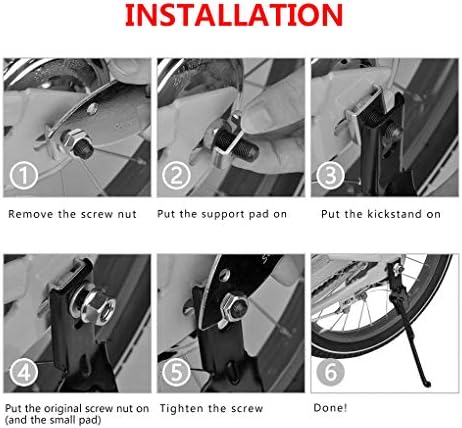 INSTALLATION

1

Remove the screw nut

2

Put the support pad on

3

Put the kickstand on

4

Put the original screw nut on (and the small pad)

5

Tighten the screw

6

Done!