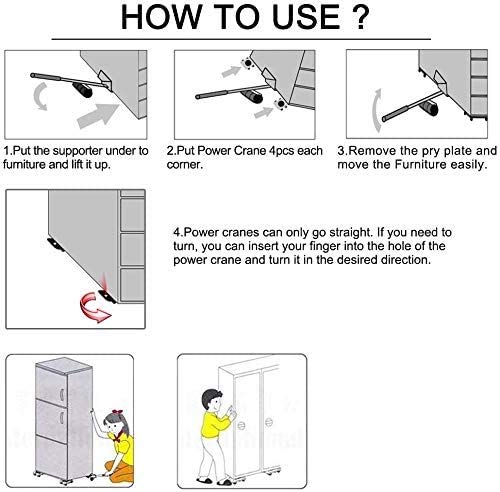 HOW TO USE ?

1.Put the supporter under to furniture and lift it up.

2.Put Power Crane 4pcs each corner.

3.Remove the pry plate and move the Furniture easily.

4.Power cranes can only go straight. If you need to turn, you can insert your finger into the hole of the power crane and turn it in the desired direction.