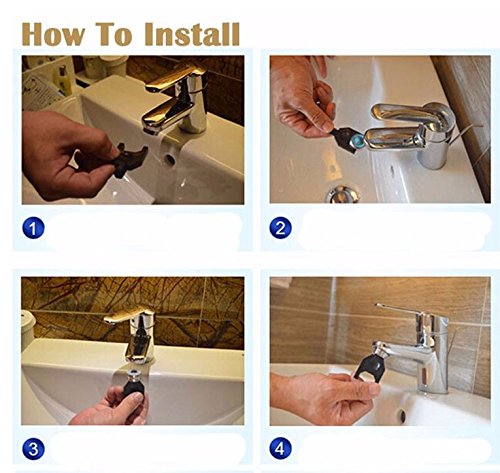 How To Install

1

2

3

4