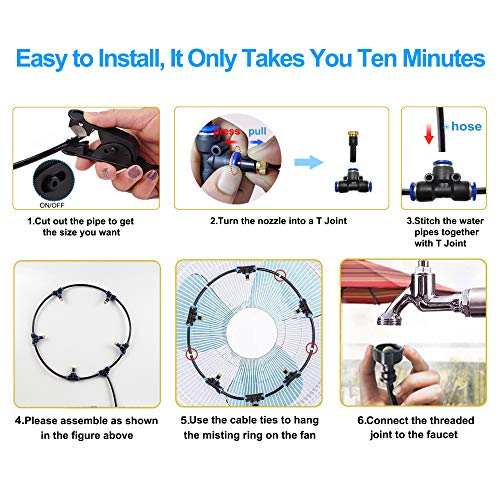 Easy to Install, It Only Takes You Ten Minutes

ON/OFF

1.Cut out the pipe to get the size you want

press pull

2.Turn the nozzle into a T Joint

hose

3.Stitch the water pipes together with T Joint

4.Please assemble as shown in the figure above

5.Use the cable ties to hang the misting ring on the fan

6.Connect the threaded joint to the faucet