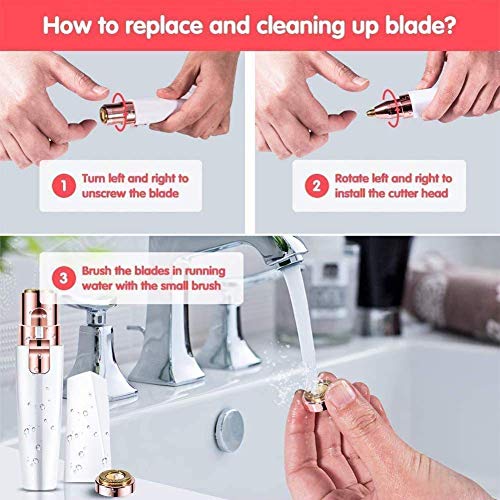 How to replace and cleaning up blade?

1 Turn left and right to unscrew the blade

2 Rotate left and right to install the cutter head

3 Brush the blades in running water with the small brush