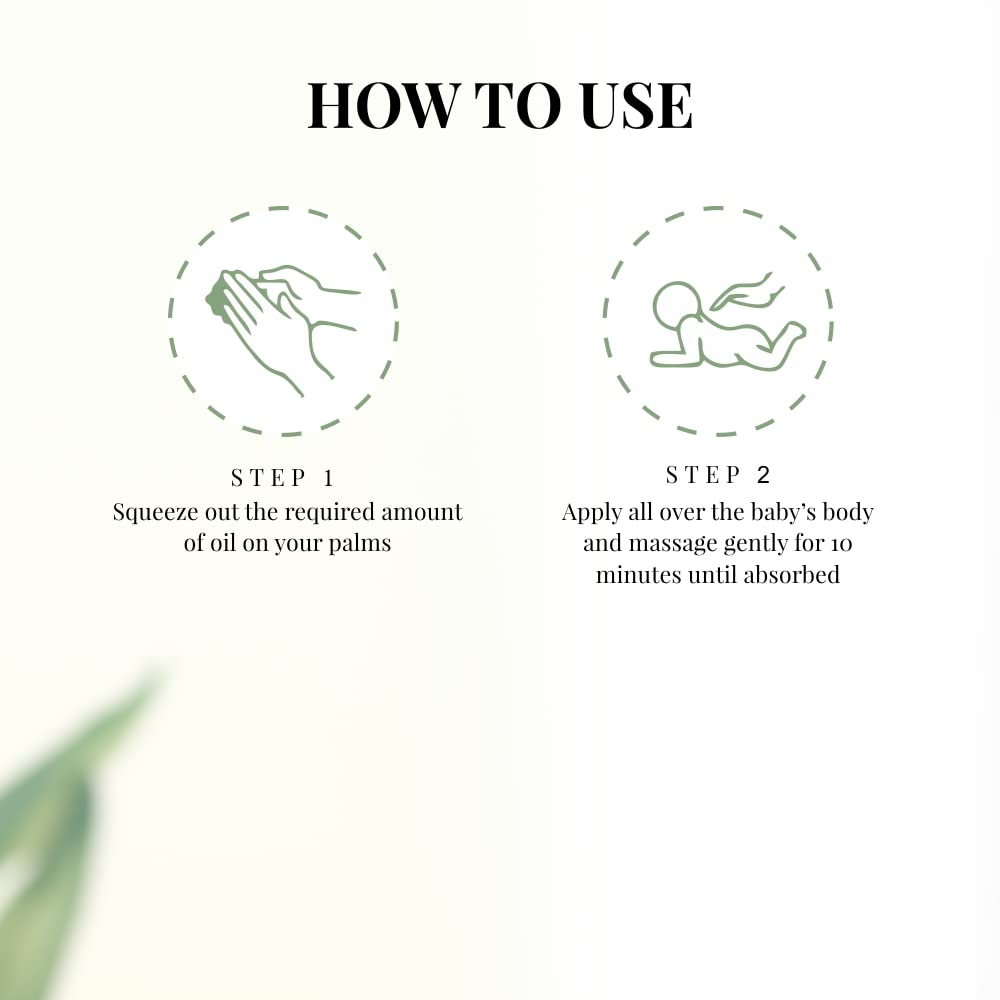 HOW TO USE

STEP 1
Squeeze out the required amount of oil on your palms

STEP 2
Apply all over the baby's body and massage gently for 10 minutes until absorbed