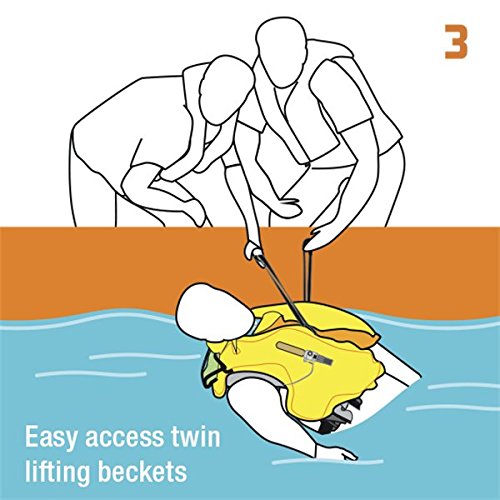 3

Easy access twin lifting beckets