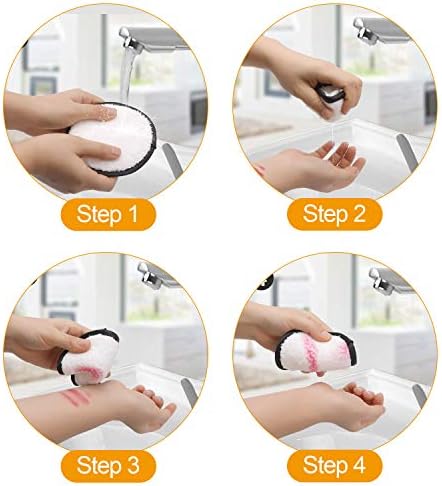 Step 1

Step 2

Step 3

Step 4