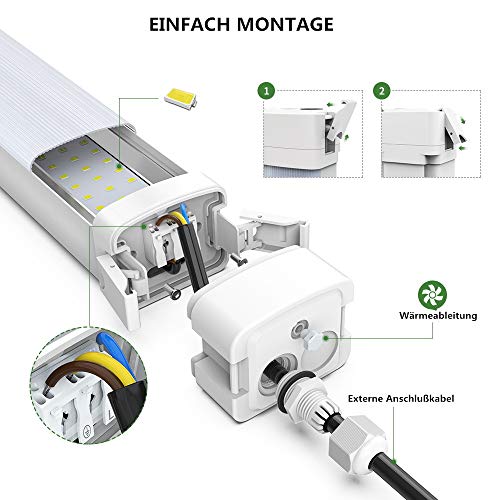 EINFACH MONTAGE

1

2

Wärmeableitung

Externe Anschlußkabel