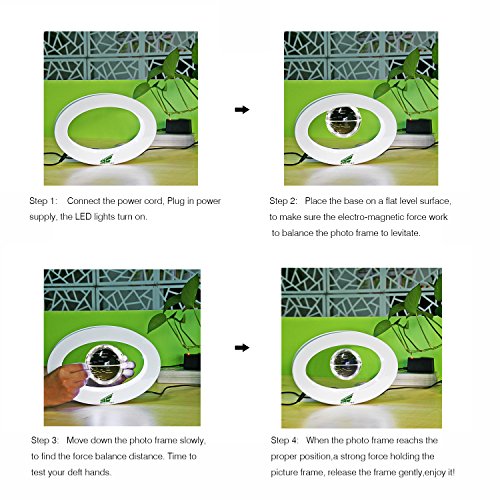 Step 1: Connect the power cord, Plug in power supply, the LED lights turn on.

Step 2: Place the base on a flat level surface, to make sure the electro-magnetic force work to balance the photo frame to levitate.

Step 3: Move down the photo frame slowly, to find the force balance distance. Time to test your deft hands.

Step 4: When the photo frame reachs the proper position,a strong force holding the picture frame, release the frame gently,enjoy it!