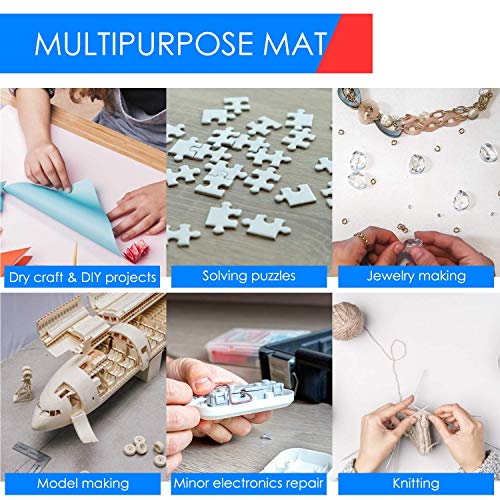 MULTIPURPOSE MAT

Dry craft & DIY projects

Solving puzzles

Jewelry making

Model making

Minor electronics repair

Knitting