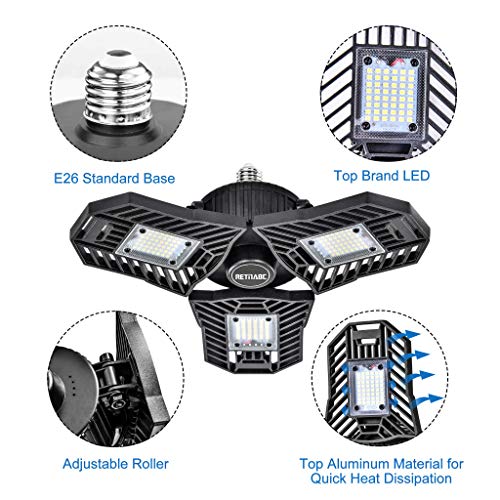 E26 Standard Base

Top Brand LED

RETNABC

Adjustable Roller

Top Aluminum Material for Quick Heat Dissipation