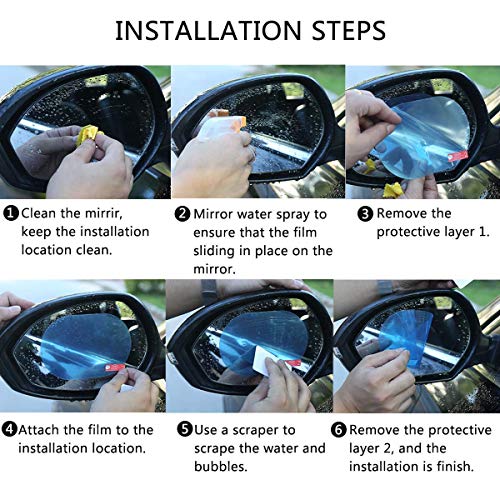 INSTALLATION STEPS

❶ Clean the mirrir, keep the installation location clean.

❷ Mirror water spray to ensure that the film sliding in place on the mirror.

❸ Remove the protective layer 1.

❹ Attach the film to the installation location.

❺ Use a scraper to scrape the water and bubbles.

❻ Remove the protective layer 2, and the installation is finish.