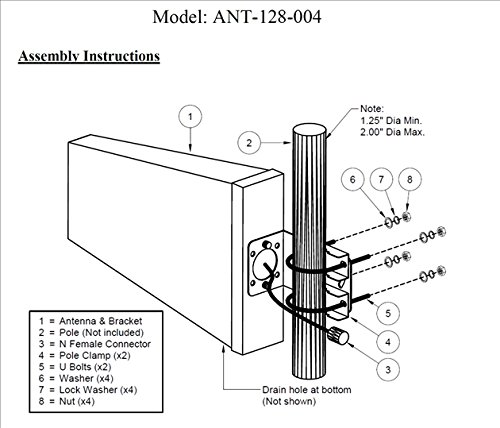 Model: ANT-128-004

Assembly Instructions

1

2

Note:
1.25" Dia Min.
2.00" Dia Max.

6

7

8

5

4

3

1 = Antenna & Bracket
2 = Pole (Not included)
3 = N Female Connector
4 = Pole Clamp (x2)
5 = U Bolts (x2)
6 = Washer (x4)
7 = Lock Washer (x4)
8 = Nut (x4)

Drain hole at bottom
(Not shown)