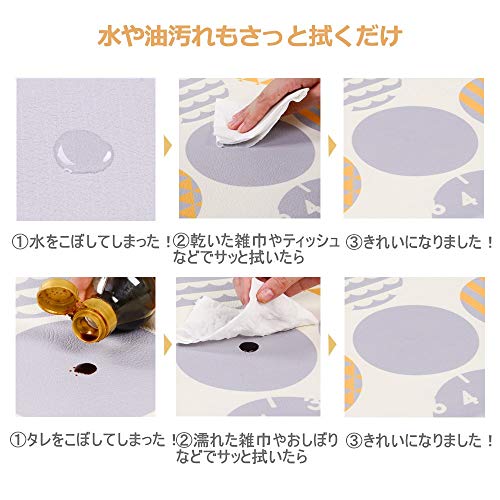 水や油汚れもさっと拭くだけ

①水をこぼしてしまった！

②乾いた雑巾やティッシュなどでサッと拭いたら

③きれいになりました！

①タレをこぼしてしまった！

②濡れた雑巾やおしぼりなどでサッと拭いたら

③きれいになりました！