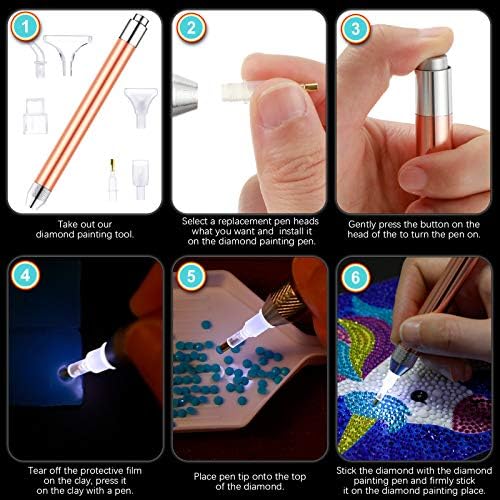 1

Take out our diamond painting tool.

2

Select a replacement pen heads what you want and install it on the diamond painting pen.

3

Gently press the button on the head of the to turn the pen on.

4

Tear off the protective film on the clay, press it on the clay with a pen.

5

Place pen tip onto the top of the diamond.

6

Stick the diamond with the diamond painting pen and firmly stick it on the diamond painting place.