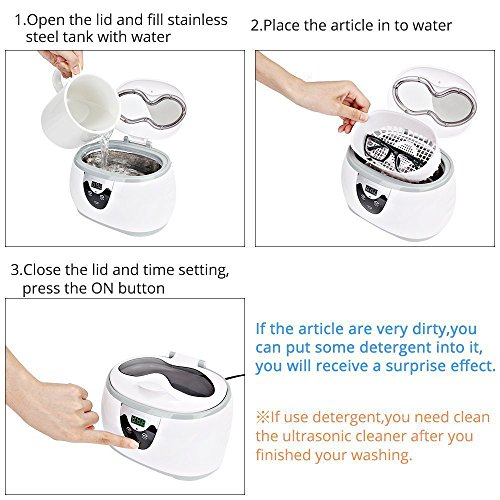 1.Open the lid and fill stainless steel tank with water

2.Place the article in to water

3.Close the lid and time setting, press the ON button

If the article are very dirty,you can put some detergent into it, you will receive a surprise effect.

※If use detergent,you need clean the ultrasonic cleaner after you finished your washing.