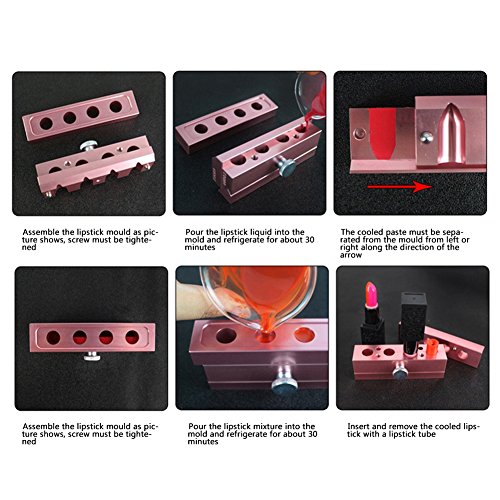 Assemble the lipstick mould as picture shows, screw must be tightened

Pour the lipstick liquid into the mold and refrigerate for about 30 minutes

The cooled paste must be separated from the mould from left or right along the direction of the arrow

Assemble the lipstick mould as picture shows, screw must be tightened

Pour the lipstick mixture into the mold and refrigerate for about 30 minutes

Insert and remove the cooled lipstick with a lipstick tube