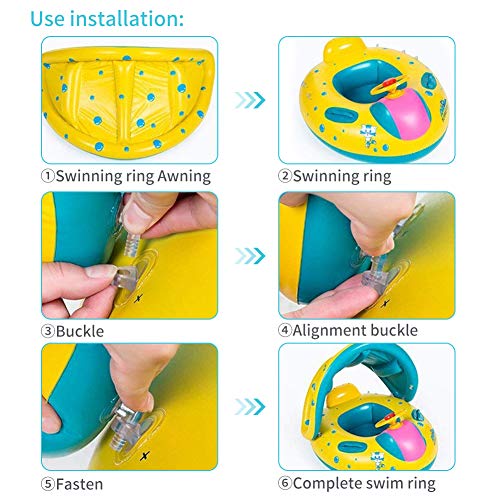 Use installation:

①Swinning ring Awning

②Swinning ring

③Buckle

④Alignment buckle

⑤Fasten

⑥Complete swim ring