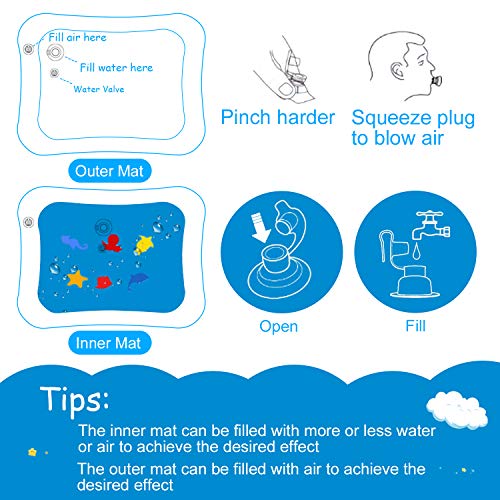 Fill air here
Fill water here
Water Valve

Outer Mat

Pinch harder

Squeeze plug to blow air

Inner Mat

Open

Fill

Tips:

The inner mat can be filled with more or less water or air to achieve the desired effect

The outer mat can be filled with air to achieve the desired effect