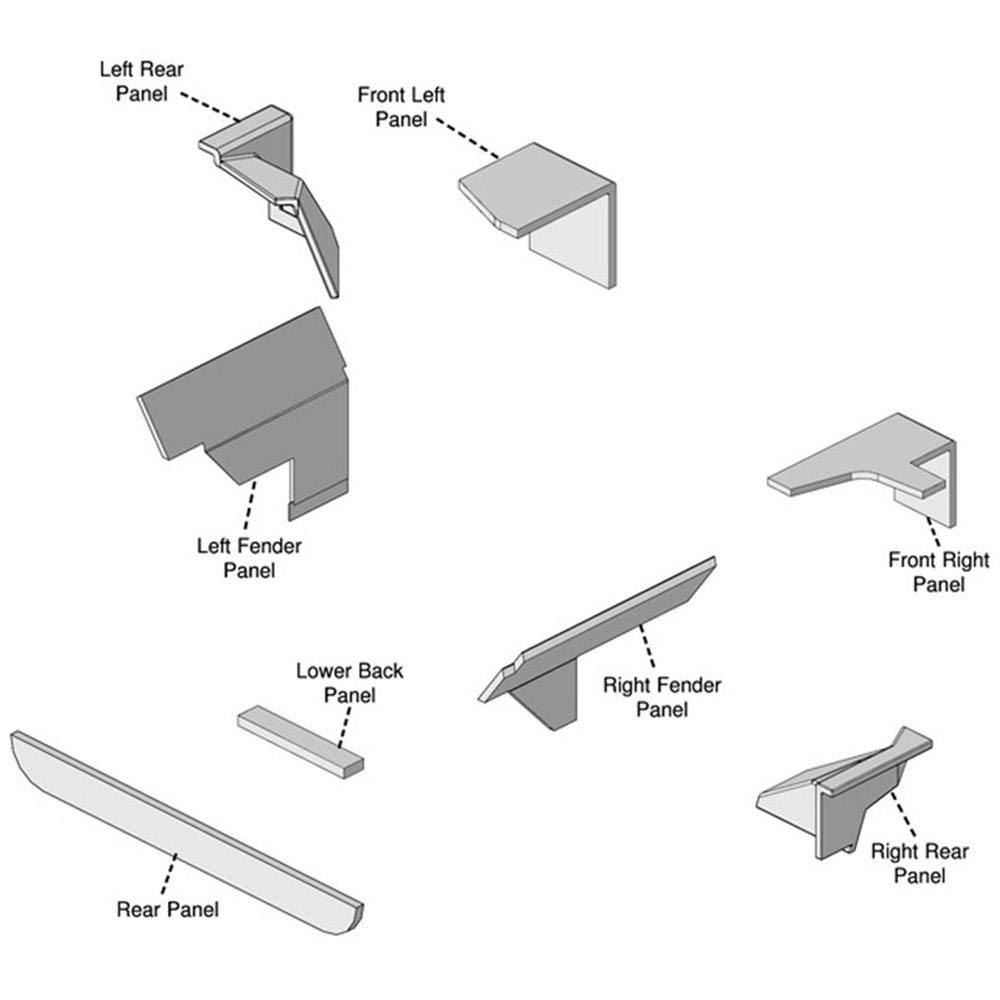 Left Rear Panel

Front Left Panel

Left Fender Panel

Front Right Panel

Lower Back Panel

Right Fender Panel

Rear Panel

Right Rear Panel