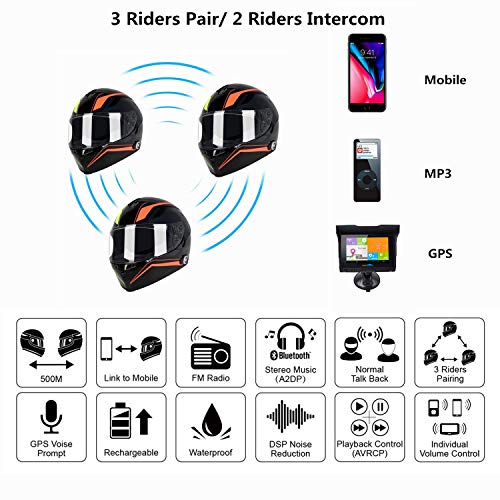 3 Riders Pair/ 2 Riders Intercom

9:41

Mobile

MP3

GPS

500M

Link to Mobile

FM Radio

Bluetooth

Stereo Music (A2DP)

Normal Talk Back

3 Riders Pairing

GPS Voise Prompt

Rechargeable

Waterproof

DSP Noise Reduction

Playback Control (AVRCP)

Individual Volume Control