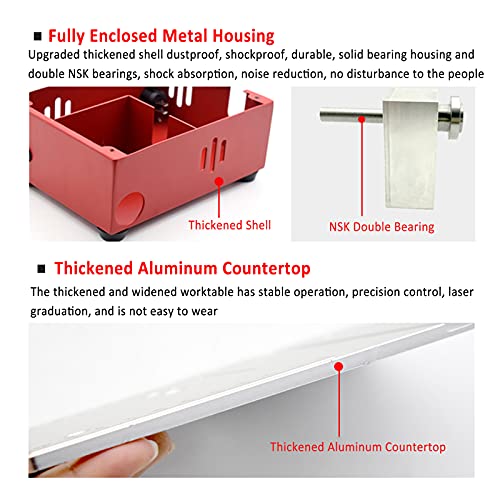 ■ Fully Enclosed Metal Housing
Upgraded thickened shell dustproof, shockproof, durable, solid bearing housing and double NSK bearings, shock absorption, noise reduction, no disturbance to the people

Thickened Shell

NSK Double Bearing

■ Thickened Aluminum Countertop
The thickened and widened worktable has stable operation, precision control, laser graduation, and is not easy to wear

Thickened Aluminum Countertop