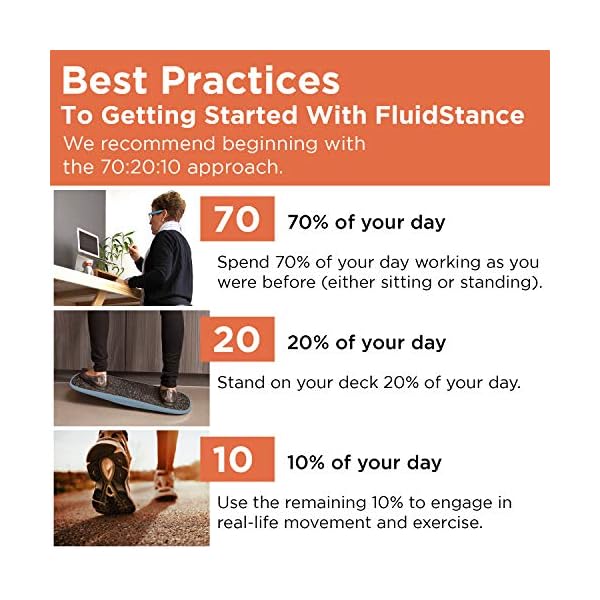 Best Practices
To Getting Started With FluidStance
We recommend beginning with the 70:20:10 approach.

70
70% of your day
Spend 70% of your day working as you were before (either sitting or standing).

20
20% of your day
Stand on your deck 20% of your day.

10
10% of your day
Use the remaining 10% to engage in real-life movement and exercise.