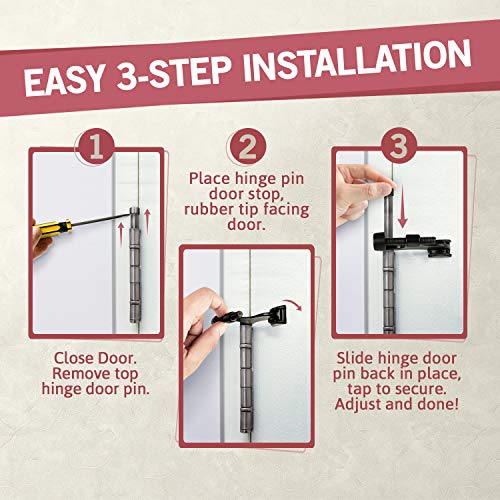 EASY 3-STEP INSTALLATION

1

Close Door. Remove top hinge door pin.

2

Place hinge pin door stop, rubber tip facing door.

3

Slide hinge door pin back in place, tap to secure. Adjust and done!