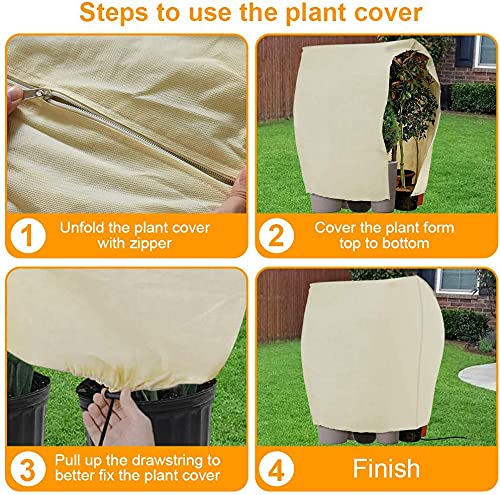 Steps to use the plant cover

1 Unfold the plant cover with zipper

2 Cover the plant form top to bottom

3 Pull up the drawstring to better fix the plant cover

4 Finish