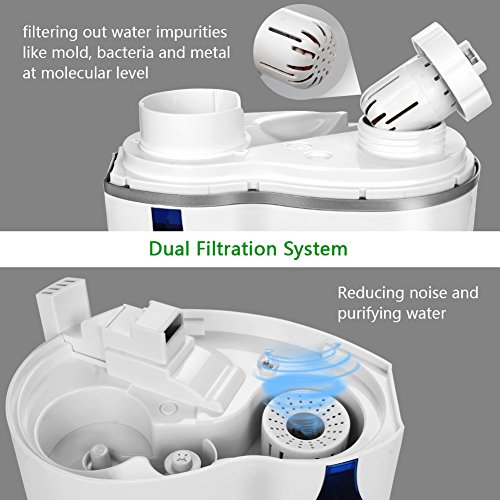 filtering out water impurities like mold, bacteria and metal at molecular level

Dual Filtration System

Reducing noise and purifying water