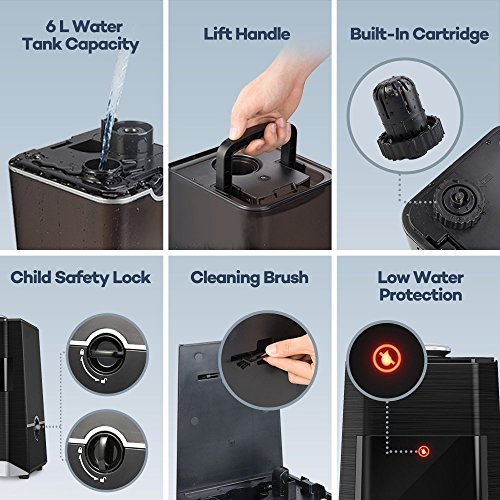 6 L Water Tank Capacity

Lift Handle

Built-In Cartridge

Child Safety Lock

Cleaning Brush

Low Water Protection