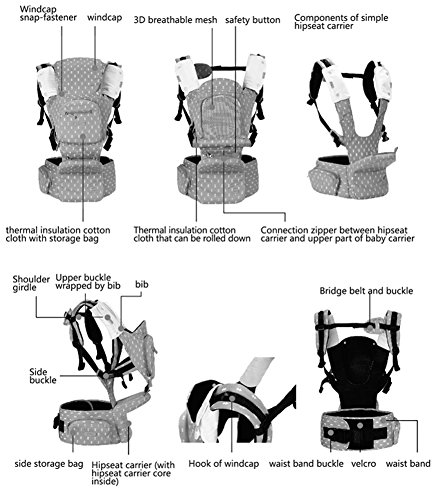 Windcap snap-fastener
windcap
3D breathable mesh
safety button
Components of simple hipseat carrier

thermal insulation cotton cloth with storage bag
Thermal insulation cotton cloth that can be rolled down
Connection zipper between hipseat carrier and upper part of baby carrier

Shoulder girdle
Upper buckle wrapped by bib
bib
Bridge belt and buckle
Side buckle

side storage bag
Hipseat carrier (with hipseat carrier core inside)
Hook of windcap
waist band buckle
velcro
waist band