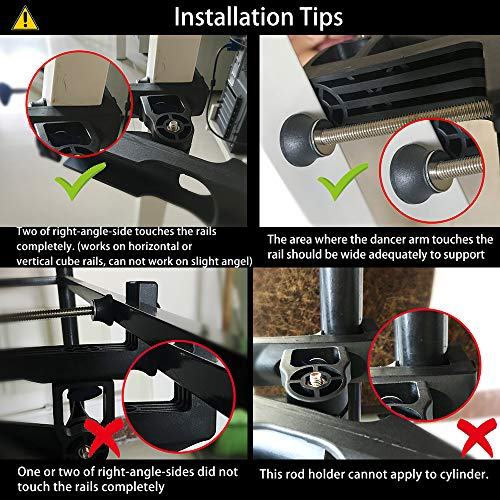 Installation Tips

Two of right-angle-side touches the rails completely. (works on horizontal or vertical cube rails, can not work on slight angel)

The area where the dancer arm touches the rail should be wide adequately to support

One or two of right-angle-sides did not touch the rails completely

This rod holder cannot apply to cylinder.