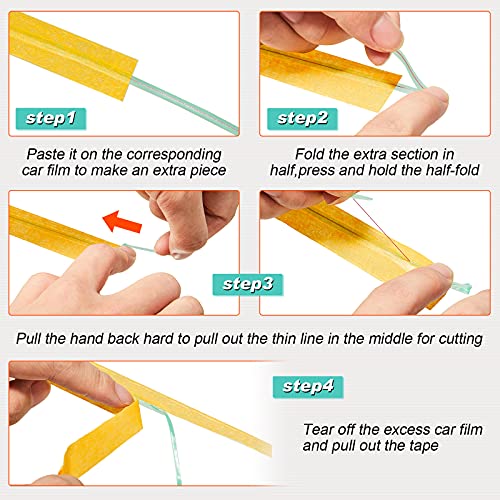 step1

Paste it on the corresponding car film to make an extra piece

step2

Fold the extra section in half,press and hold the half-fold

step3

Pull the hand back hard to pull out the thin line in the middle for cutting

step4

Tear off the excess car film and pull out the tape