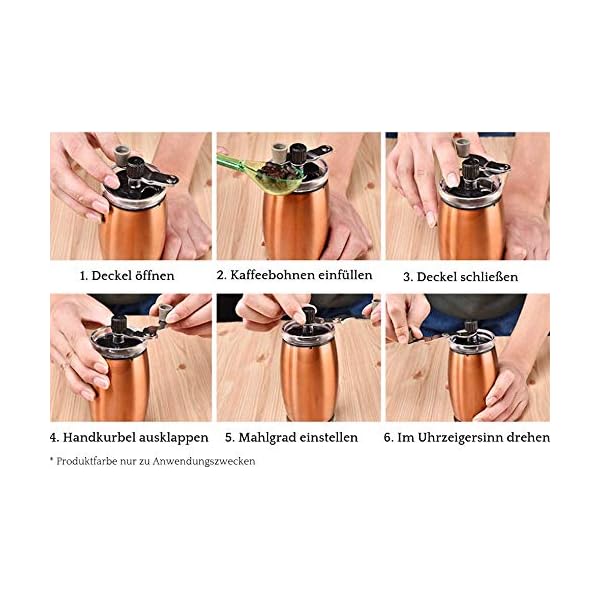 1. Deckel öffnen

2. Kaffeebohnen einfüllen

3. Deckel schließen

4. Handkurbel ausklappen

5. Mahlgrad einstellen

6. Im Uhrzeigersinn drehen

* Produktfarbe nur zu Anwendungszwecken