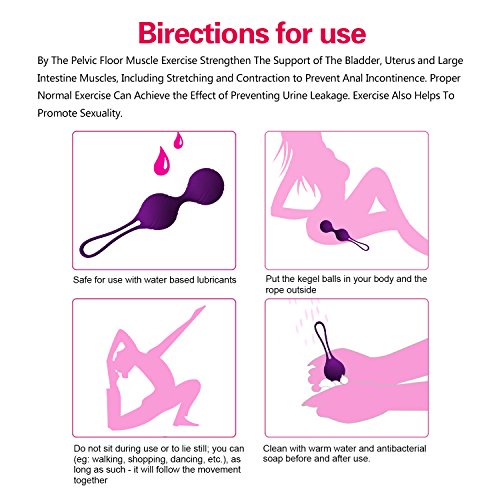 Birections for use

By The Pelvic Floor Muscle Exercise Strengthen The Support of The Bladder, Uterus and Large Intestine Muscles, Including Stretching and Contraction to Prevent Anal Incontinence. Proper Normal Exercise Can Achieve the Effect of Preventing Urine Leakage. Exercise Also Helps To Promote Sexuality.

Safe for use with water based lubricants

Put the kegel balls in your body and the rope outside

Do not sit during use or to lie still; you can (eg: walking, shopping, dancing, etc.), as long as such - it will follow the movement together

Clean with warm water and antibacterial soap before and after use.