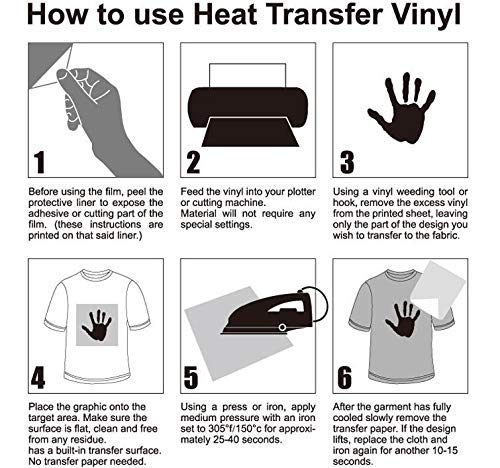 How to use Heat Transfer Vinyl

1

Before using the film, peel the protective liner to expose the adhesive or cutting part of the film. (these instructions are printed on that said liner.)

2

Feed the vinyl into your plotter or cutting machine.
Material will not require any special settings.

3

Using a vinyl weeding tool or hook, remove the excess vinyl from the printed sheet, leaving only the part of the design you wish to transfer to the fabric.

4

Place the graphic onto the target area. Make sure the surface is flat, clean and free from any residue.
has a built-in transfer surface. No transfer paper needed.

5

Using a press or iron, apply medium pressure with an iron set to 305°f/150°c for approximately 25-40 seconds.

6

After the garment has fully cooled slowly remove the transfer paper. If the design lifts, replace the cloth and iron again for another 10-15 seconds.