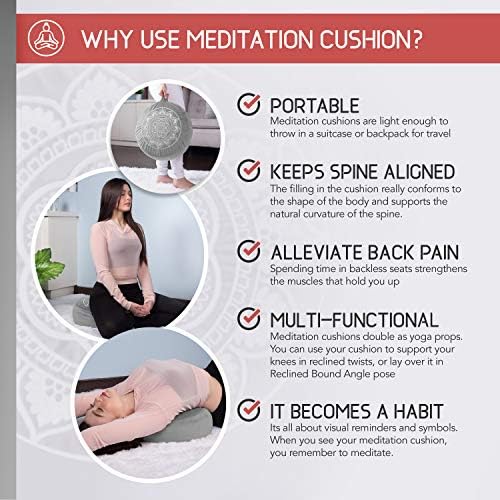 WHY USE MEDITATION CUSHION?

PORTABLE
Meditation cushions are light enough to throw in a suitcase or backpack for travel

KEEPS SPINE ALIGNED
The filling in the cushion really conforms to the shape of the body and supports the natural curvature of the spine.

ALLEVIATE BACK PAIN
Spending time in backless seats strengthens the muscles that hold you up

MULTI-FUNCTIONAL
Meditation cushions double as yoga props. You can use your cushion to support your knees in reclined twists, or lay over it in Reclined Bound Angle pose

IT BECOMES A HABIT
Its all about visual reminders and symbols. When you see your meditation cushion, you remember to meditate.