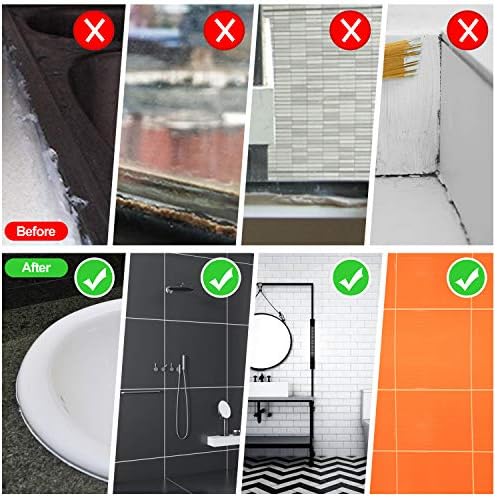 Before

After