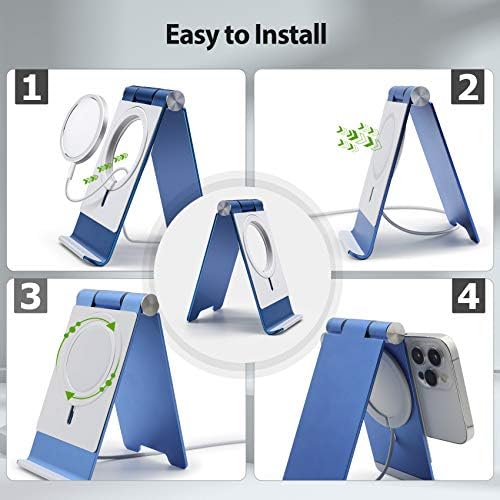 Easy to Install

1

2

3

4